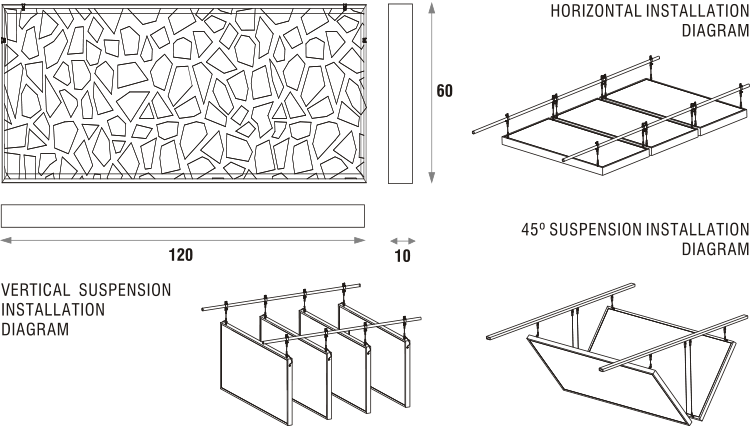 HORIZONTAL INSTALLATION DIAGRAM

60

120

10

45º SUSPENSION INSTALLATION DIAGRAM

VERTICAL SUSPENSION INSTALLATION DIAGRAM